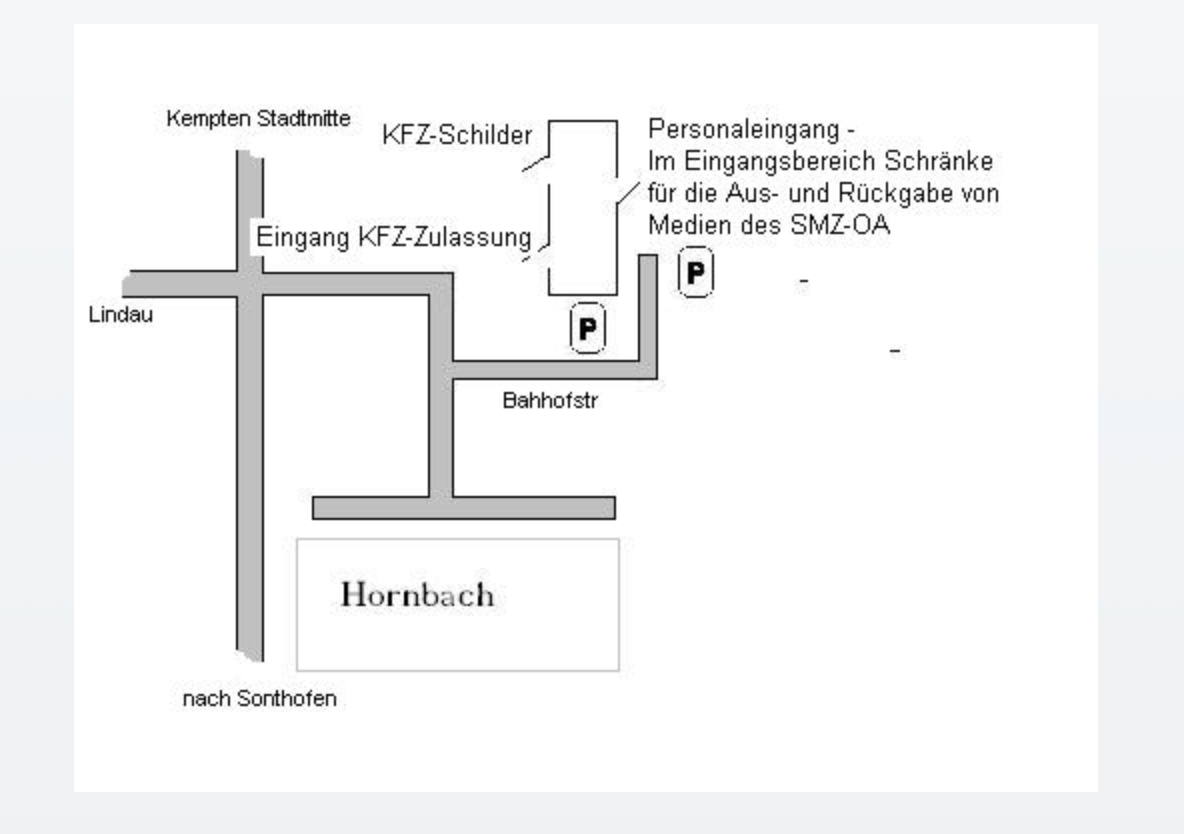 Kempten Stadtmitte

KFZ-Schilder

Personaleingang -
Im Eingangsbereich Schränke für die Aus- und Rückgabe von Medien des SMZ-OA

Eingang KFZ-Zulassung

P

-

Lindau

P

-

Bahhofstr

Hornbach

nach Sonthofen